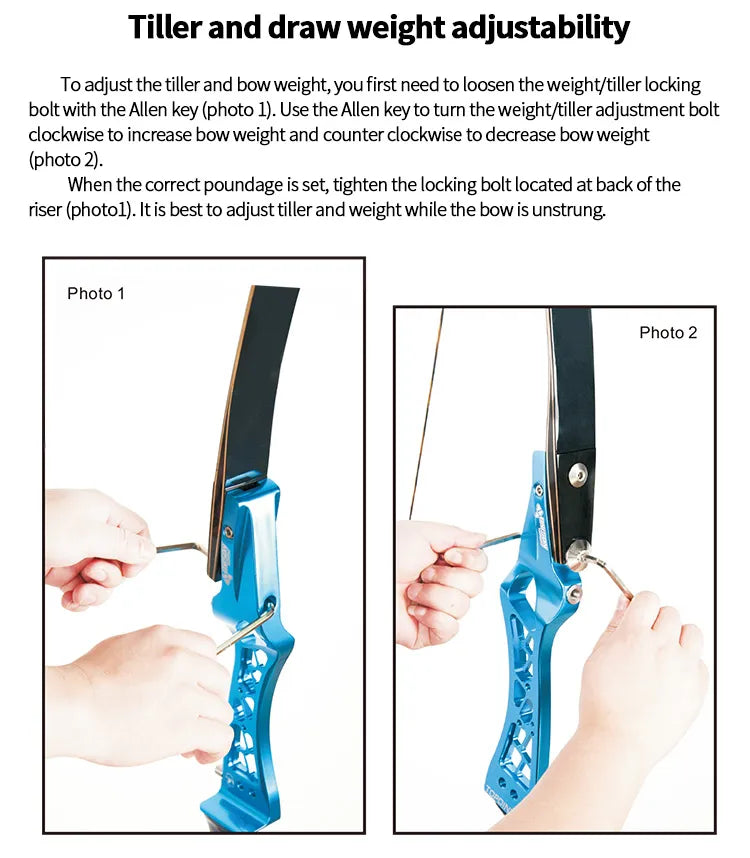 Tiller and draw weight adjustability

To adjust the tiller and bow weight, you first need to loosen the weight/tiller locking bolt with the Allen key (photo 1). Use the Allen key to turn the weight/tiller adjustment bolt clockwise to increase bow weight and counter clockwise to decrease bow weight (photo 2).

When the correct poundage is set, tighten the locking bolt located at back of the riser (photo1). It is best to adjust tiller and weight while the bow is unstrung.

Photo 1

Photo 2