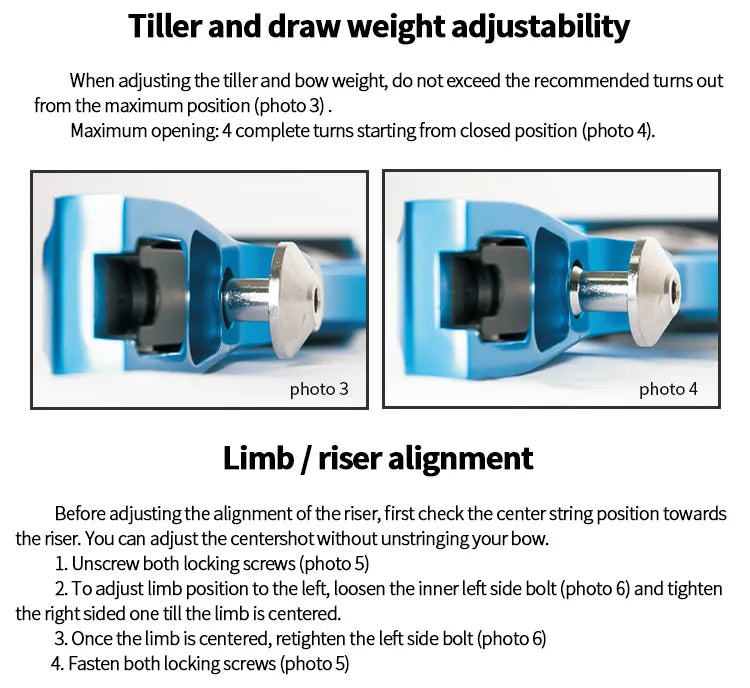 Tiller and draw weight adjustability

When adjusting the tiller and bow weight, do not exceed the recommended turns out from the maximum position (photo 3) .

Maximum opening: 4 complete turns starting from closed position (photo 4).

photo 3

photo 4

Limb / riser alignment

Before adjusting the alignment of the riser, first check the center string position towards the riser. You can adjust the centershot without unstringing your bow.

1. Unscrew both locking screws (photo 5)

2. To adjust limb position to the left, loosen the inner left side bolt (photo 6) and tighten the right sided one till the limb is centered.

3. Once the limb is centered, retighten the left side bolt (photo 6)

4. Fasten both locking screws (photo 5)