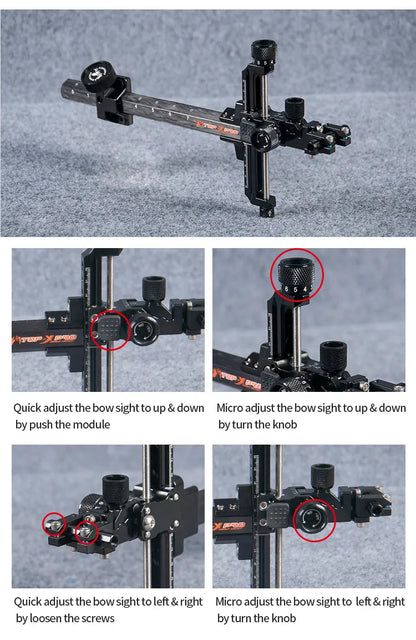 TOP X PRO

TOP X PRO

6 5 4

TOP X PRO

Quick adjust the bow sight to up & down by push the module

Micro adjust the bow sight to up & down by turn the knob

X PRO

Quick adjust the bow sight to left & right by loosen the screws

Micro adjust the bow sight to left & right by turn the knob